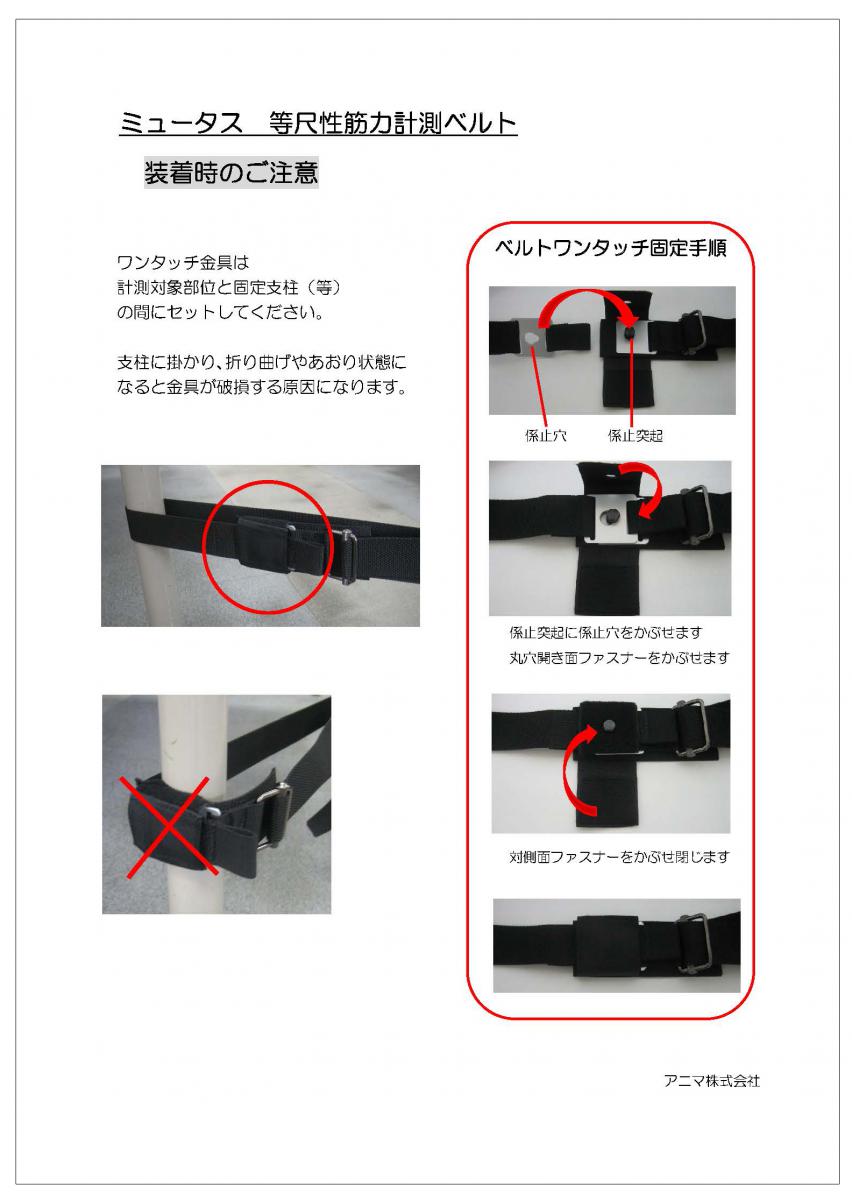 ミュータス　等尺性筋力計測ベルト

装着時のご注意

ワンタッチ金具は
計測対象部位と固定支柱（等）
の間にセットしてください。

支柱に掛かり、折り曲げやあおり状態になると金具が破損する原因になります。

ベルトワンタッチ固定手順

係止穴　係止突起

係止突起に係止穴をかぶせます
丸穴開き面ファスナーをかぶせます

対側面ファスナーをかぶせ閉じます

アニマ株式会社